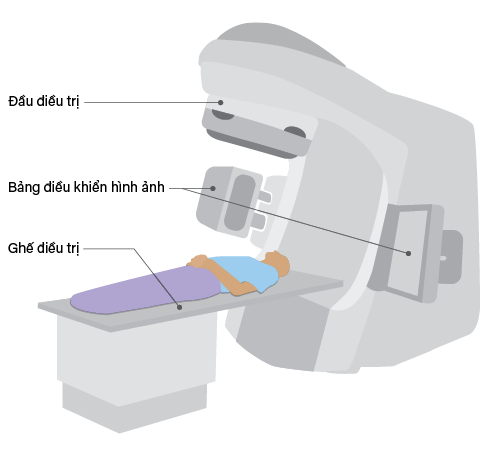 Đầu điều trị

Bảng điều khiển hình ảnh

Ghế điều trị