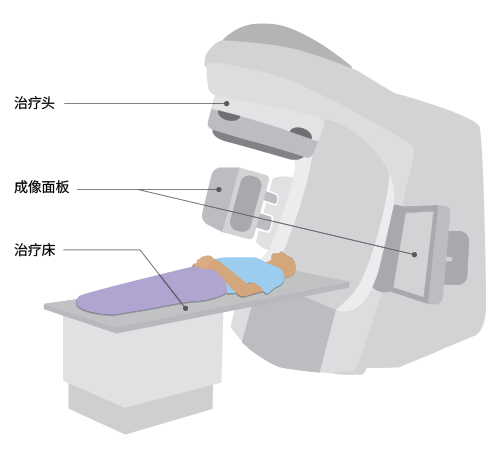 治疗头

成像面板

治疗床